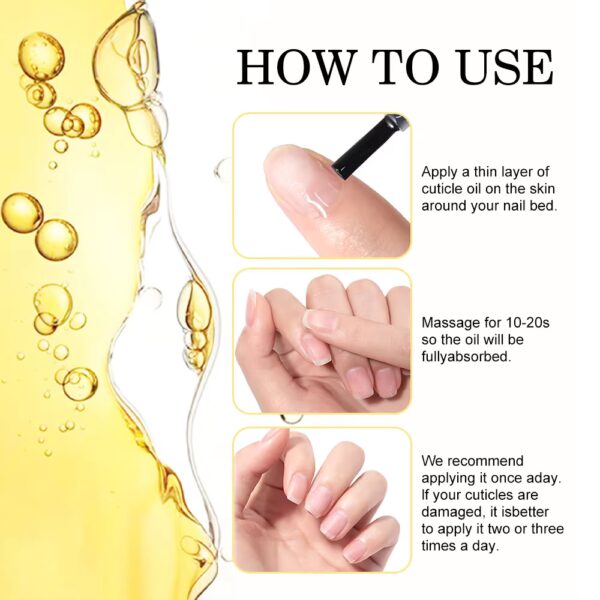 HOW TO USE

Apply a thin layer of cuticle oil on the skin around your nail bed.

Massage for 10-20s so the oil will be fullyabsorbed.

We recommend applying it once aday. If your cuticles are damaged, it isbetter to apply it two or three times a day.